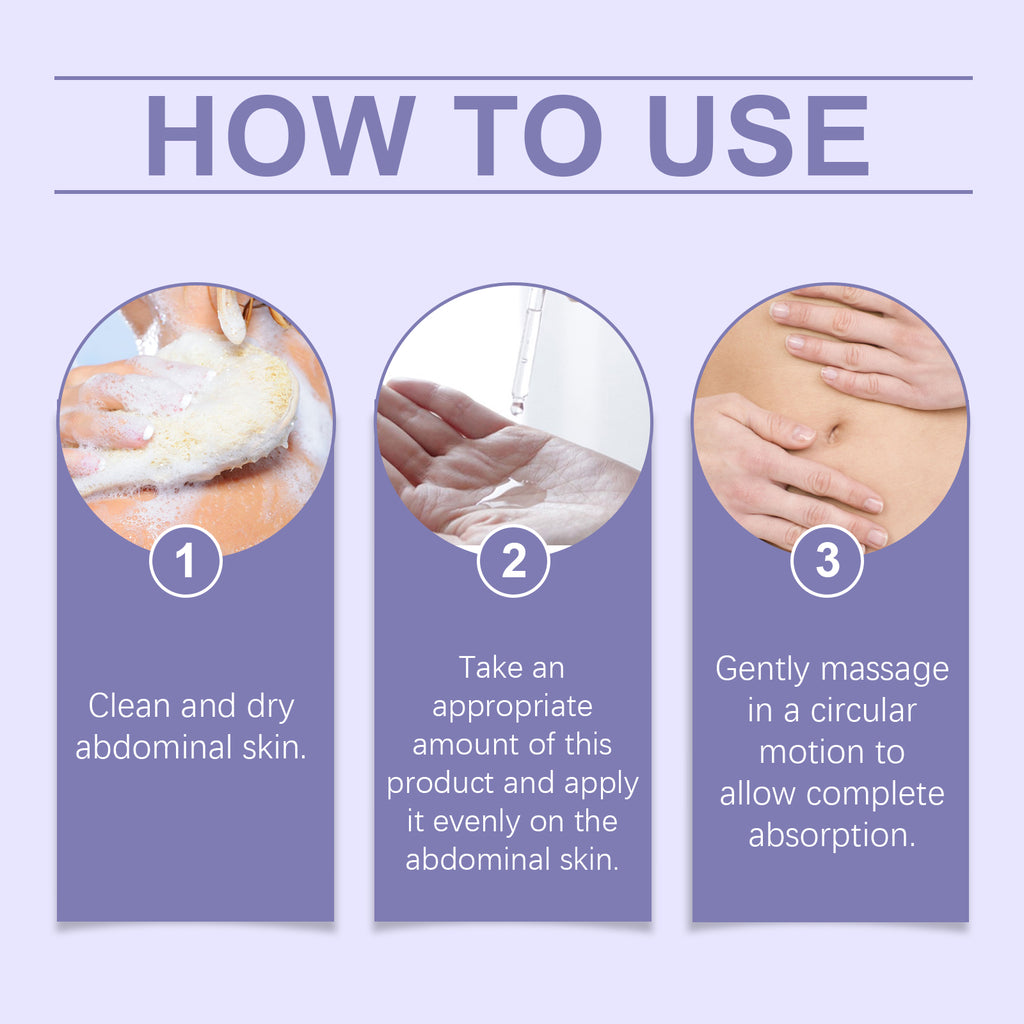 HOW TO USE

1

Clean and dry abdominal skin.

2

Take an appropriate amount of this product and apply it evenly on the abdominal skin.

3

Gently massage in a circular motion to allow complete absorption.